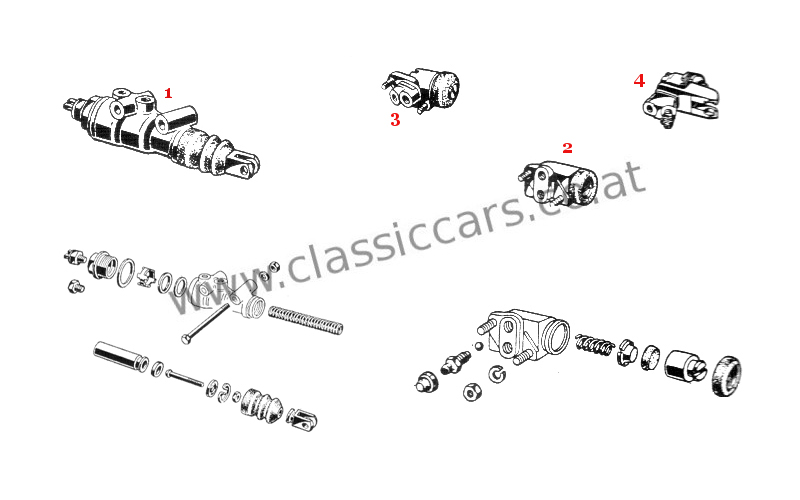 1

3

4

2

www.classiccars.co.at